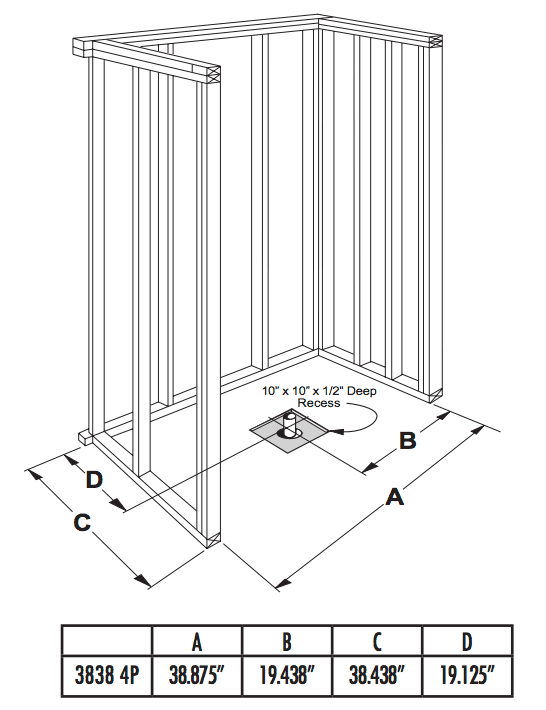 10" x 10" x 1/2" Deep Recess

B

A

D

C

| | A | B | C | D |
|---|---|---|---|---|
| 3838 4P | 38.875" | 19.438" | 38.438" | 19.125" |